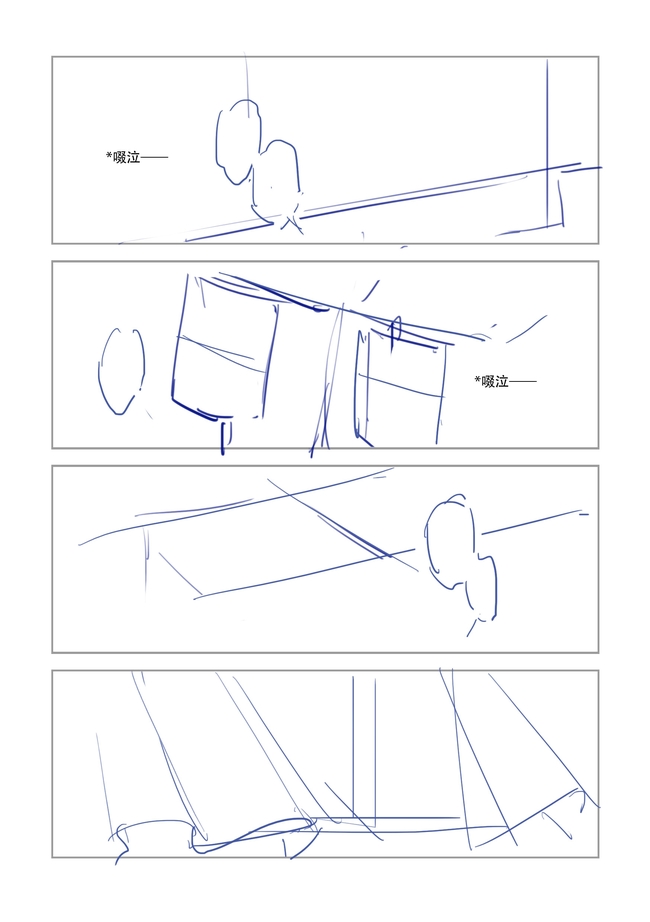 *啜泣——

*啜泣——