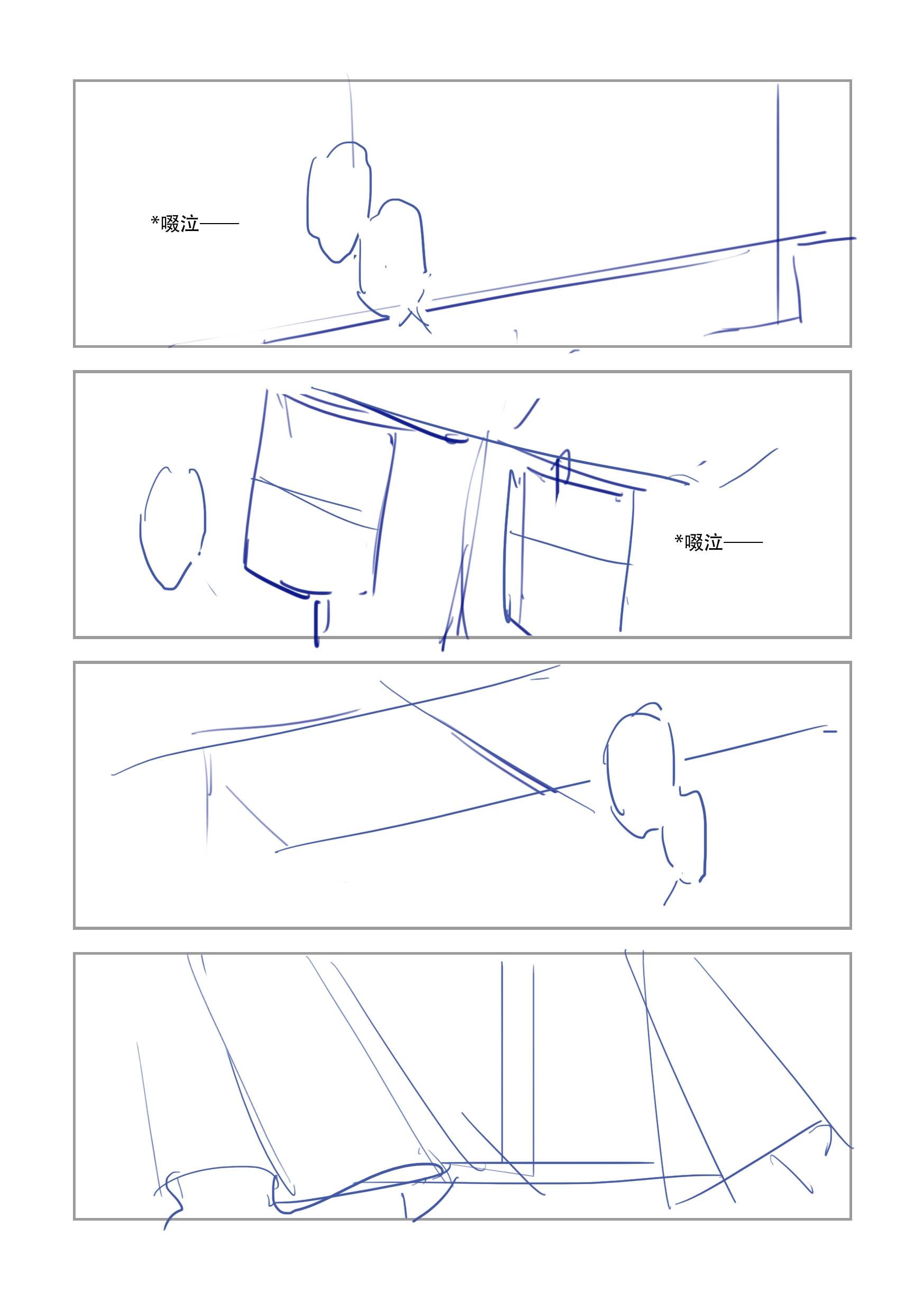 *啜泣——

*啜泣——